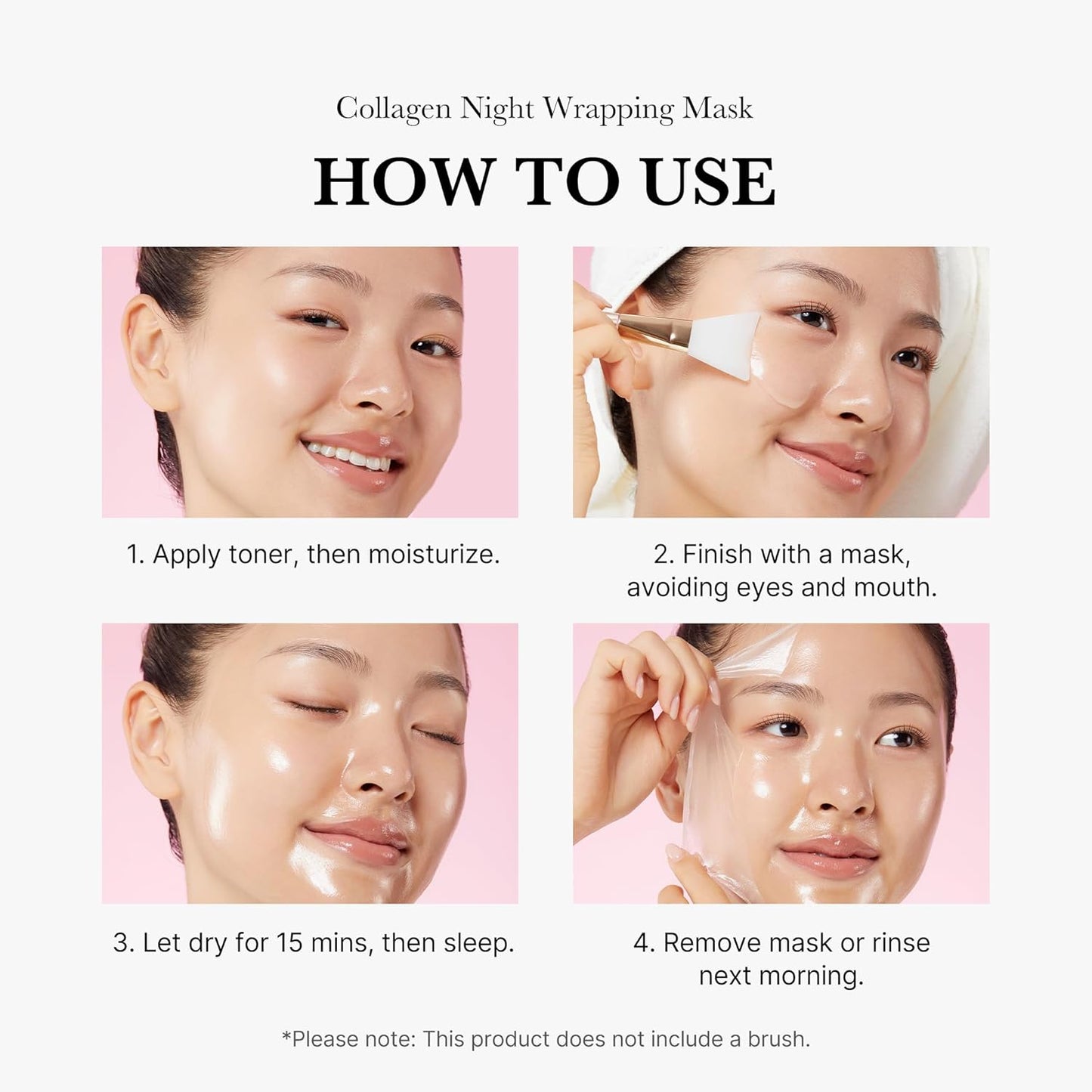 Collagen Night Wrapping Mask

HOW TO USE

1. Apply toner, then moisturize.

2. Finish with a mask, avoiding eyes and mouth.

3. Let dry for 15 mins, then sleep.

4. Remove mask or rinse next morning.

*Please note: This product does not include a brush.